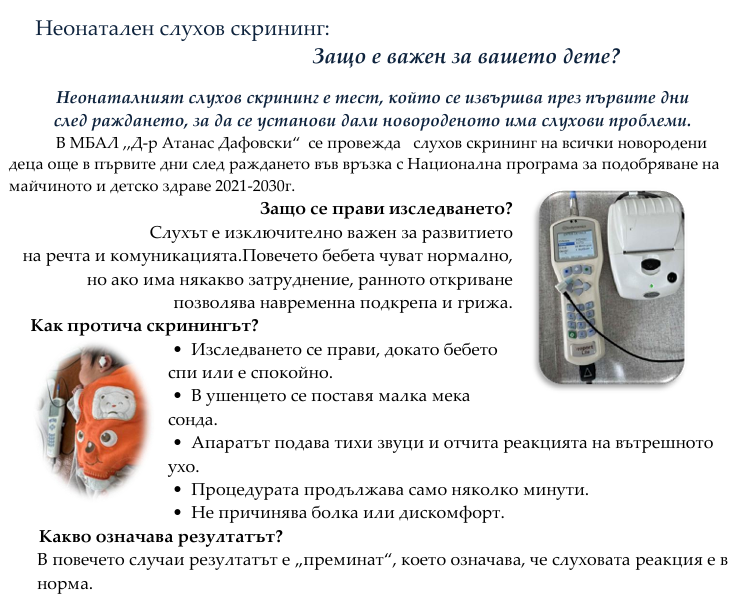 Неонатален слухов скрининг:

Защо е важен за вашето дете?

Неонаталният слухов скрининг е тест, който се извършва през първите дни след раждането, за да се установи дали новороденото има слухови проблеми.

В МБАЛ „Д-р Атанас Дафовски“ се провежда слухов скрининг на всички новородени деца още в първите дни след раждането във връзка с Национална програма за подобряване на майчиното и детско здраве 2021-2030г.

Защо се прави изследването?

Слухът е изключително важен за развитието на речта и комуникацията.Повечето бебета чуват нормално, но ако има някакво затруднение, ранното откриване позволява навременна подкрепа и грижа.

Как протича скринингът?

• Изследването се прави, докато бебето спи или е спокойно.
• В ушенцето се поставя малка мека сонда.
• Апаратът подава тихи звуци и отчита реакцията на вътрешното ухо.
• Процедурата продължава само няколко минути.
• Не причинява болка или дискомфорт.

Какво означава резултатът?

В повечето случаи резултатът е „преминат“, което означава, че слуховата реакция е в норма.